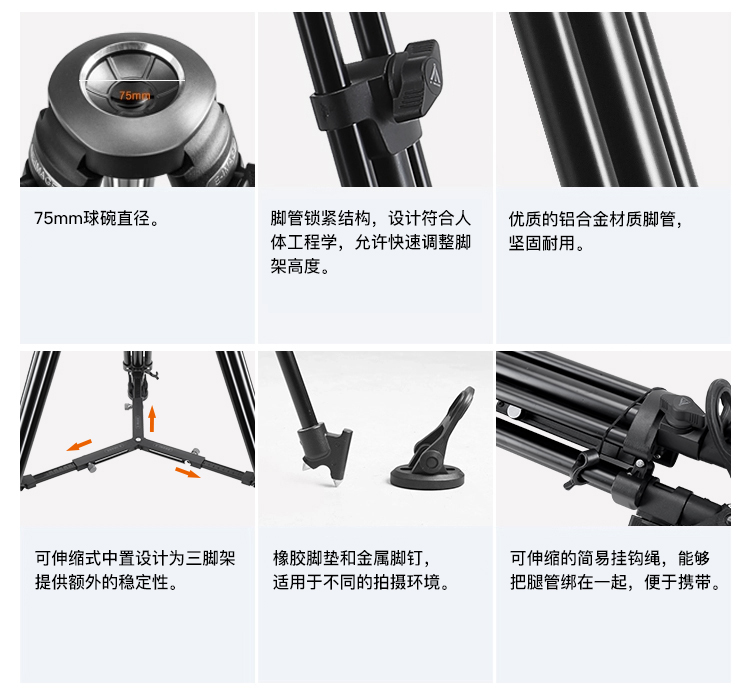 75mm

75mm球碗直径。

脚管锁紧结构，设计符合人体工程学，允许快速调整脚架高度。

优质的铝合金材质脚管，坚固耐用。

可伸缩式中置设计为三脚架提供额外的稳定性。

橡胶脚垫和金属脚钉，适用于不同的拍摄环境。

可伸缩的简易挂钩绳，能够把腿管绑在一起，便于携带。