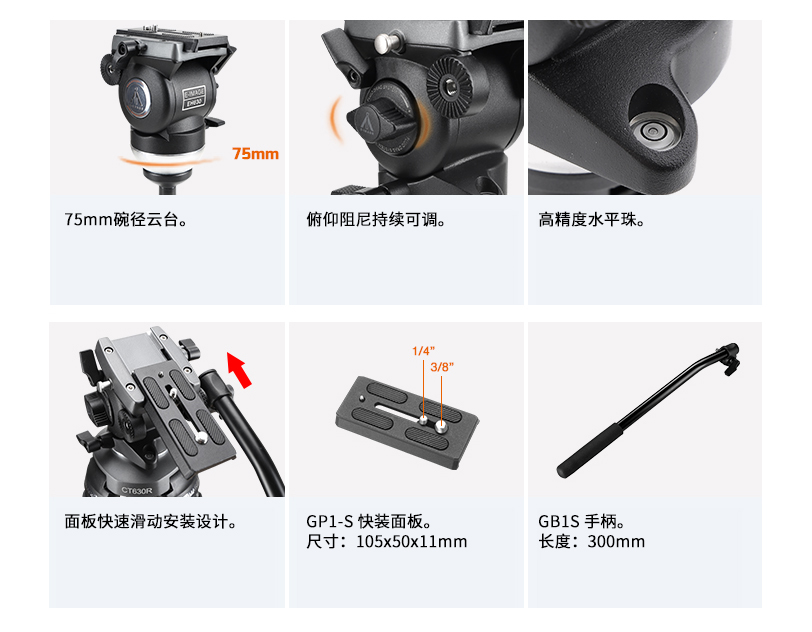 E-IMAGE
EH630

75mm

75mm碗径云台。

俯仰阻尼持续可调。

高精度水平珠。

CT630R

面板快速滑动安装设计。

1/4"
3/8"

GP1-S 快装面板。
尺寸：105x50x11mm

GB1S 手柄。
长度：300mm