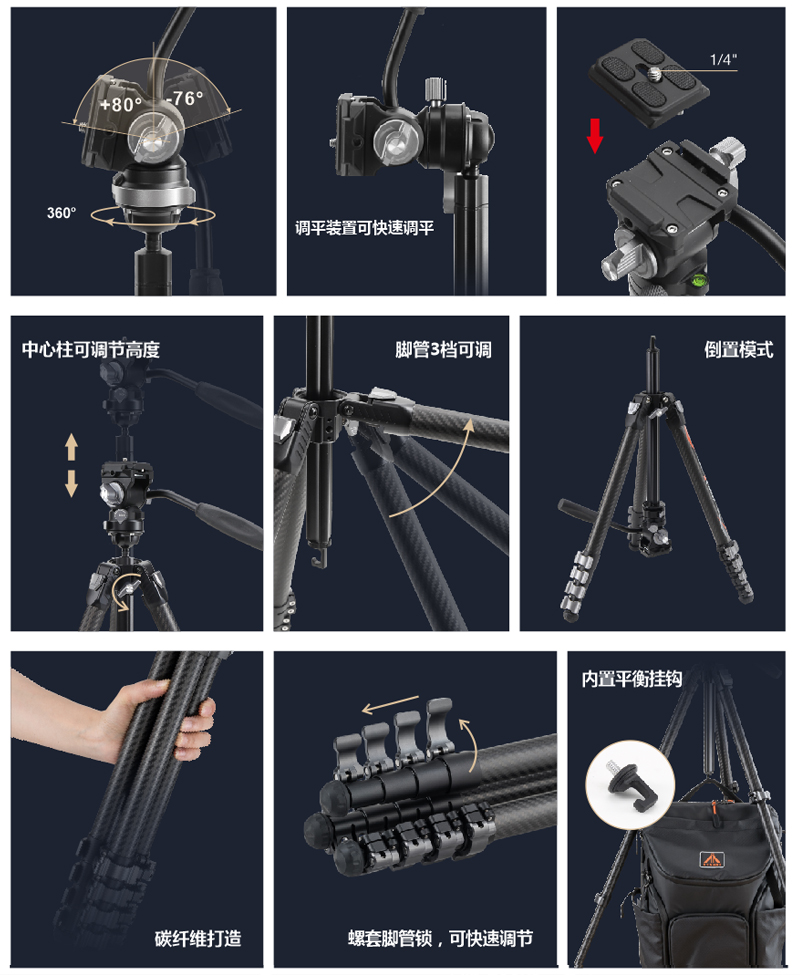 +80° -76°

360°

调平装置可快速调平

1/4"

中心柱可调节高度

脚管3档可调

倒置模式

碳纤维打造

螺套脚管锁，可快速调节

内置平衡挂钩