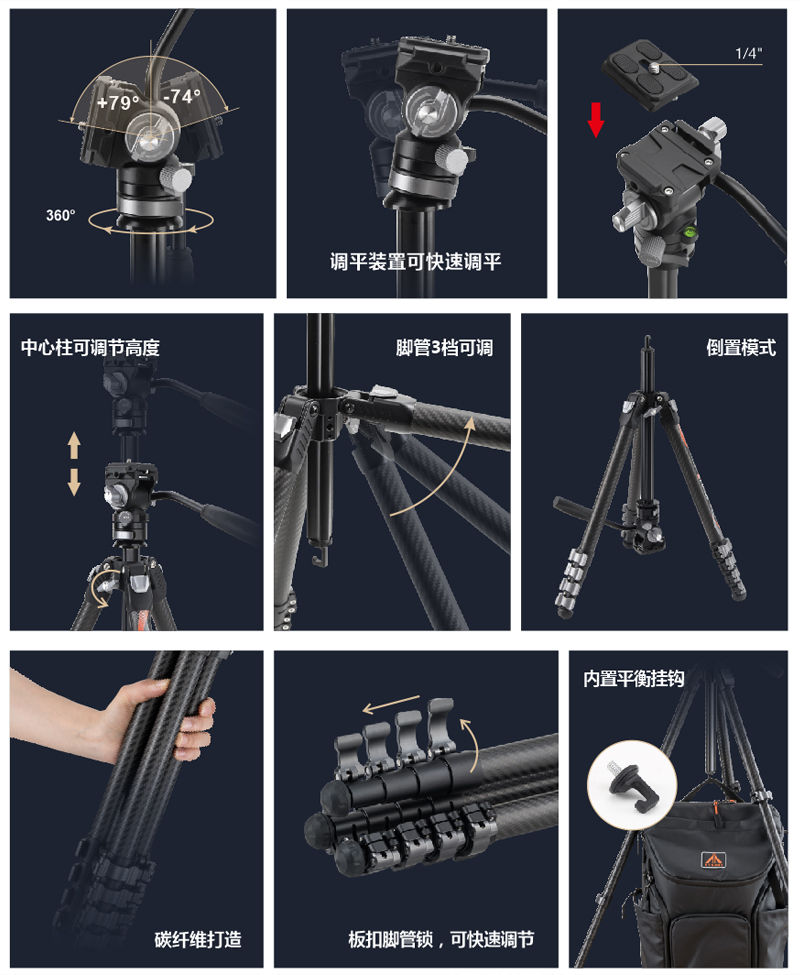 +79°
-74°
360°

调平装置可快速调平

1/4"

中心柱可调节高度

脚管3档可调

倒置模式

碳纤维打造

板扣脚管锁，可快速调节

内置平衡挂钩