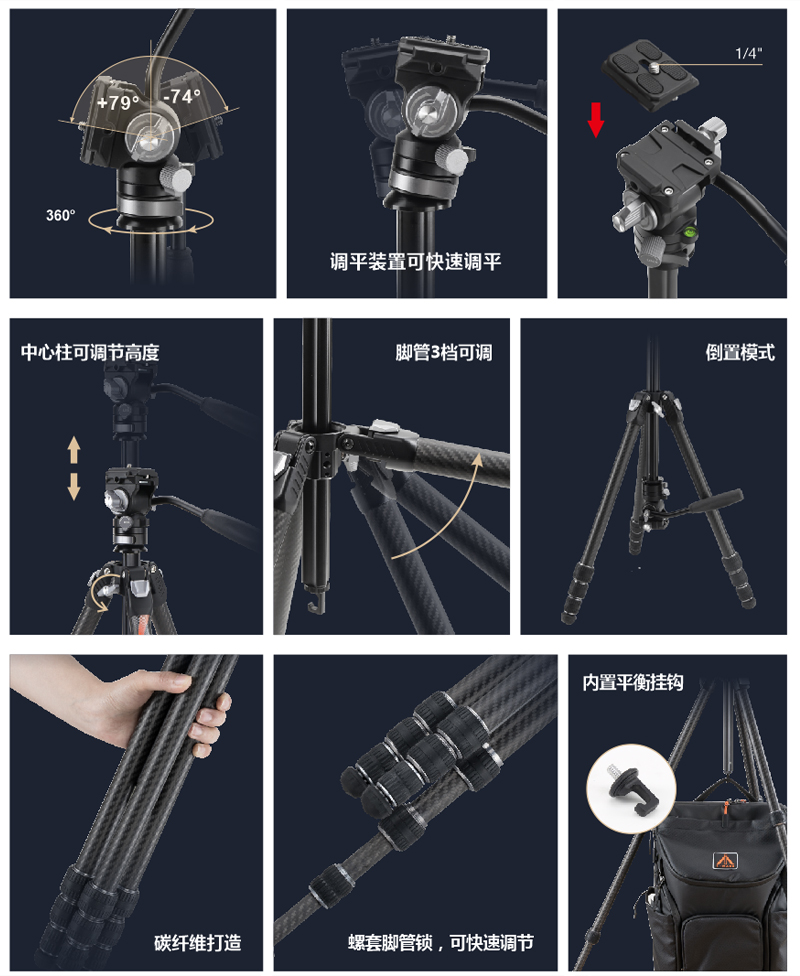 +79°
-74°
360°

调平装置可快速调平

1/4"

中心柱可调节高度

脚管3档可调

倒置模式

碳纤维打造

螺套脚管锁，可快速调节

内置平衡挂钩